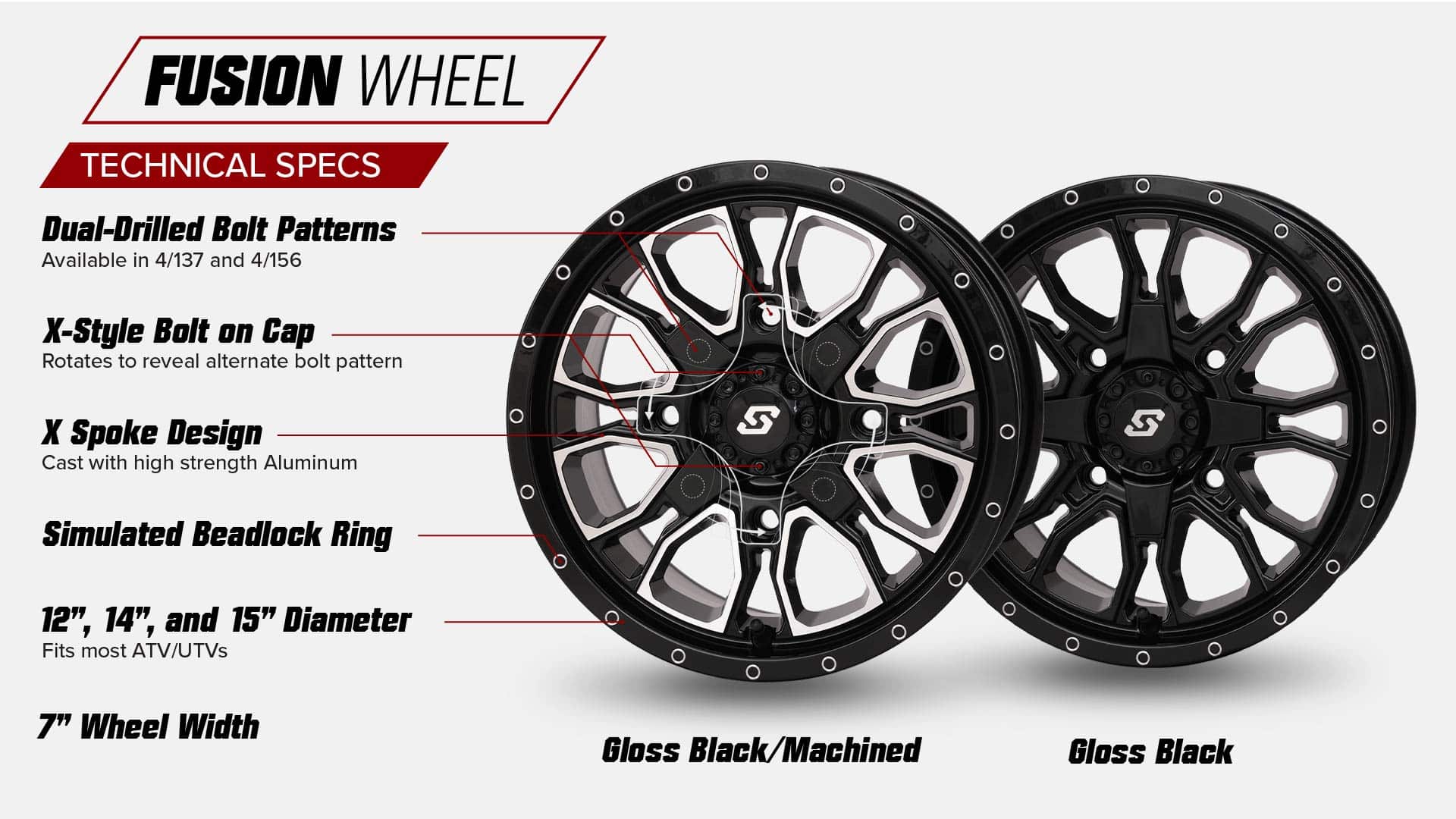 FUSION WHEEL

TECHNICAL SPECS

Dual-Drilled Bolt Patterns
Available in 4/137 and 4/156

X-Style Bolt on Cap
Rotates to reveal alternate bolt pattern

X Spoke Design
Cast with high strength Aluminum

Simulated Beadlock Ring

12", 14", and 15" Diameter
Fits most ATV/UTVs

7" Wheel Width

Gloss Black/Machined

Gloss Black